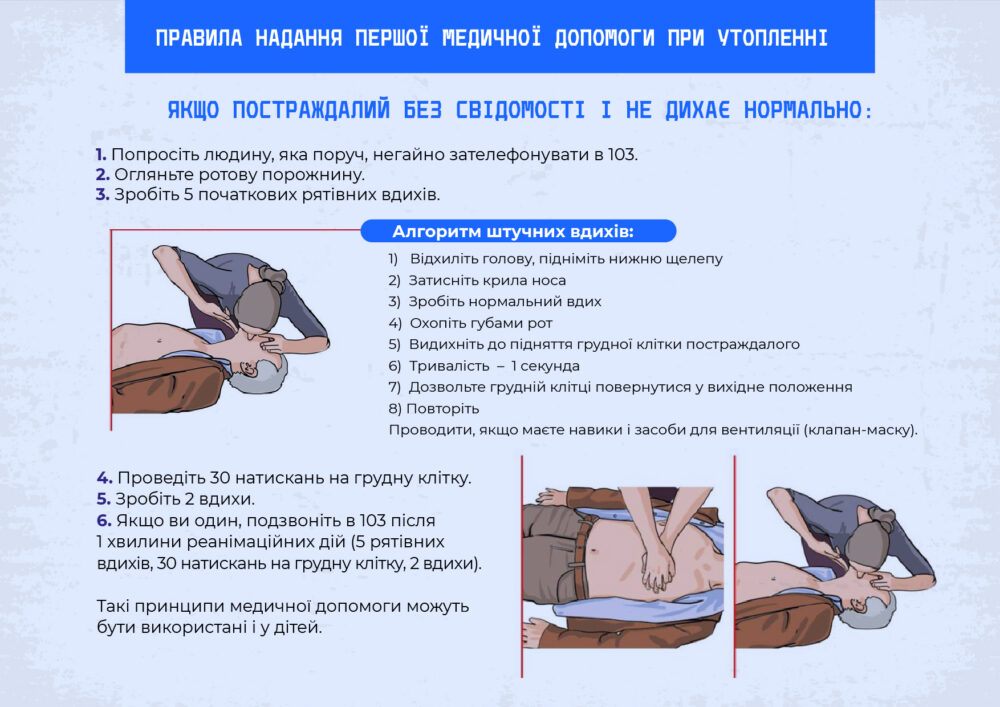 ПРАВИЛА НАДАННЯ ПЕРШОЇ МЕДИЧНОЇ ДОПОМОГИ ПРИ УТОПЛЕННІ

ЯКЩО ПОСТРАЖДАЛИЙ БЕЗ СВІДОМОСТІ І НЕ ДИХАЄ НОРМАЛЬНО:

1. Попросіть людину, яка поруч, негайно зателефонувати в 103.
2. Огляньте ротову порожнину.
3. Зробіть 5 початкових рятівних вдихів.

Алгоритм штучних вдихів:
1) Відхиліть голову, підніміть нижню щелепу
2) Затисніть крила носа
3) Зробіть нормальний вдих
4) Охопіть губами рот
5) Видихніть до підняття грудної клітки постраждалого
6) Тривалість – 1 секунда
7) Дозвольте грудній клітці повернутися у вихідне положення
8) Повторіть
Проводити, якщо маєте навики і засоби для вентиляції (клапан-маску).

4. Проведіть 30 натискань на грудну клітку.
5. Зробіть 2 вдихи.
6. Якщо ви один, подзвоніть в 103 після 1 хвилини реанімаційних дій (5 рятівних вдихів, 30 натискань на грудну клітку, 2 вдихи).

Такі принципи медичної допомоги можуть бути використані і у дітей.